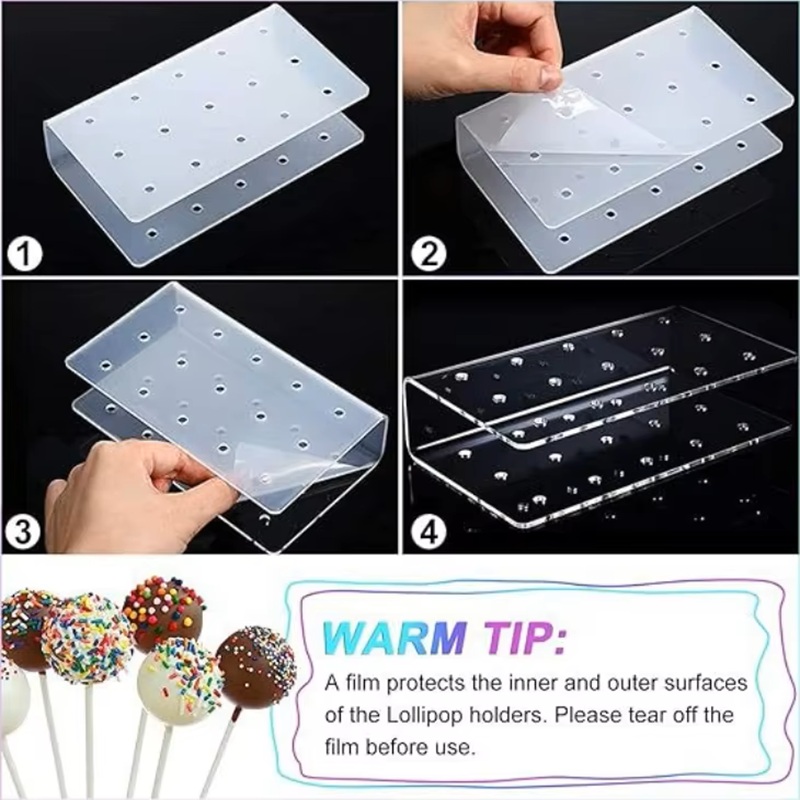 1

2

3

4

WARM TIP:

A film protects the inner and outer surfaces of the Lollipop holders. Please tear off the film before use.